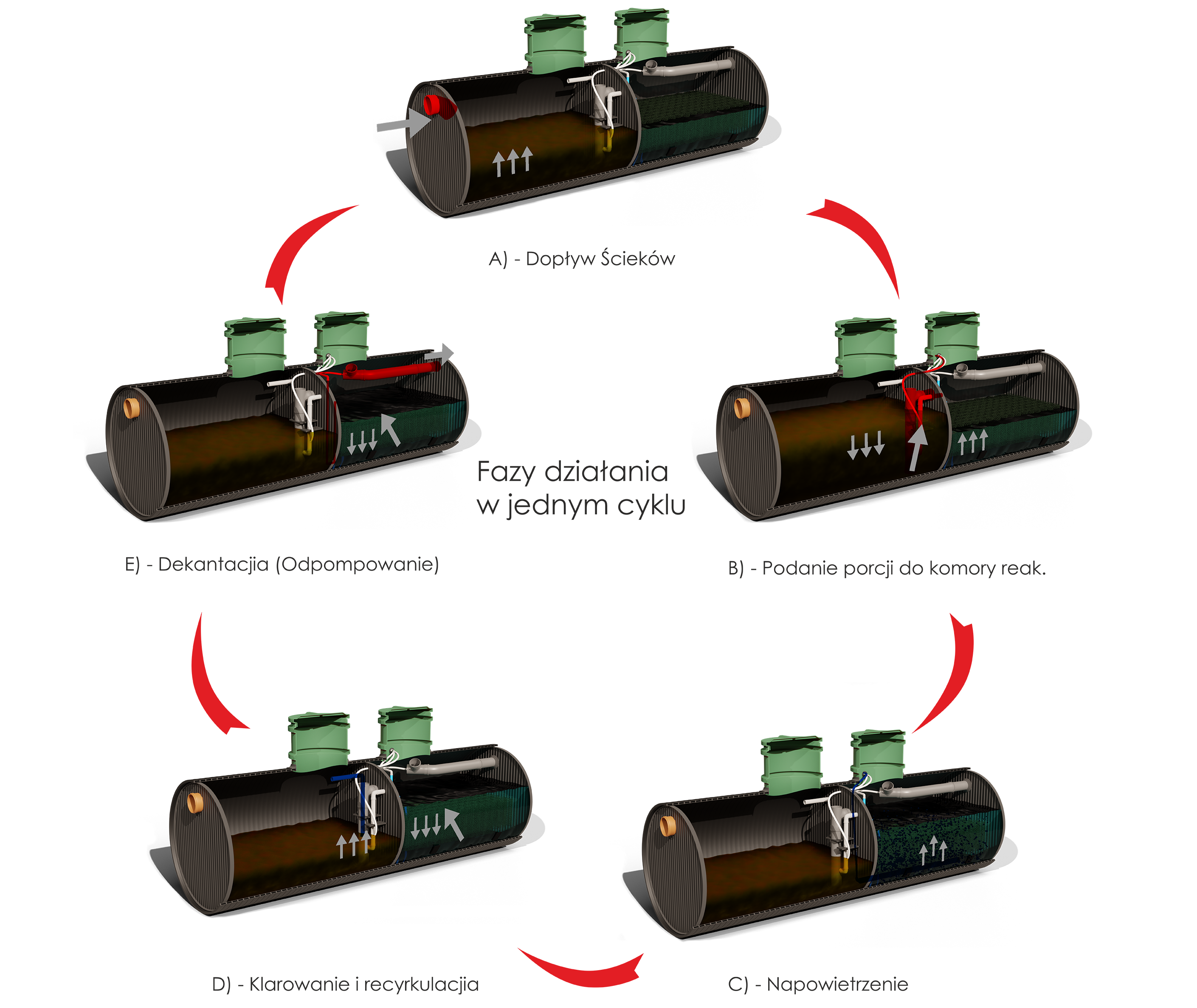 A) - Dopływ Ścieków

Fazy działania w jednym cyklu

E) - Dekantacjia (Odpompowanie)

B) - Podanie porcji do komory reak.

D) - Klarowanie i recyrkulacjia

C) - Napowietrzenie