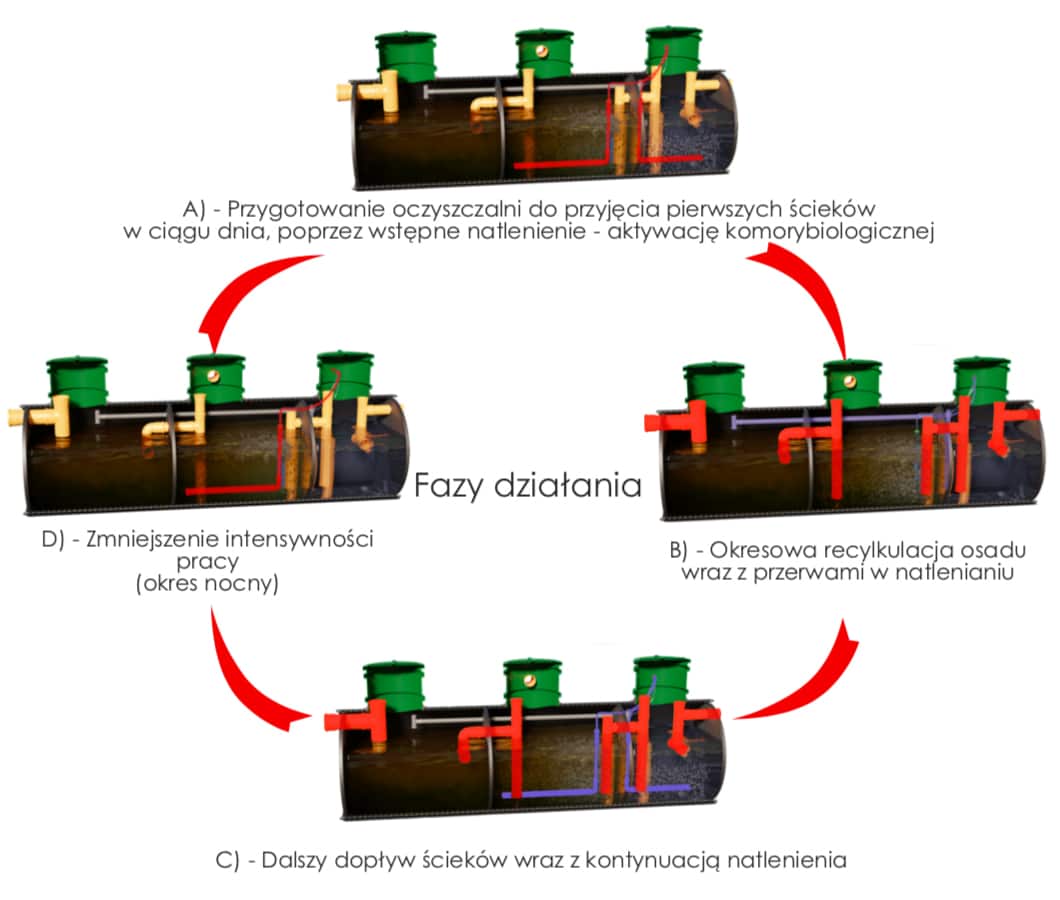 A) - Przygotowanie oczyszczalni do przyjęcia pierwszych ścieków w ciągu dnia, poprzez wstępne natlenienie - aktywację komorybiologicznej

Fazy działania

D) - Zmniejszenie intensywności pracy (okres nocny)

B) - Okresowa recylkulacja osadu wraz z przerwami w natlenianiu

C) - Dalszy dopływ ścieków wraz z kontynuacją natlenienia